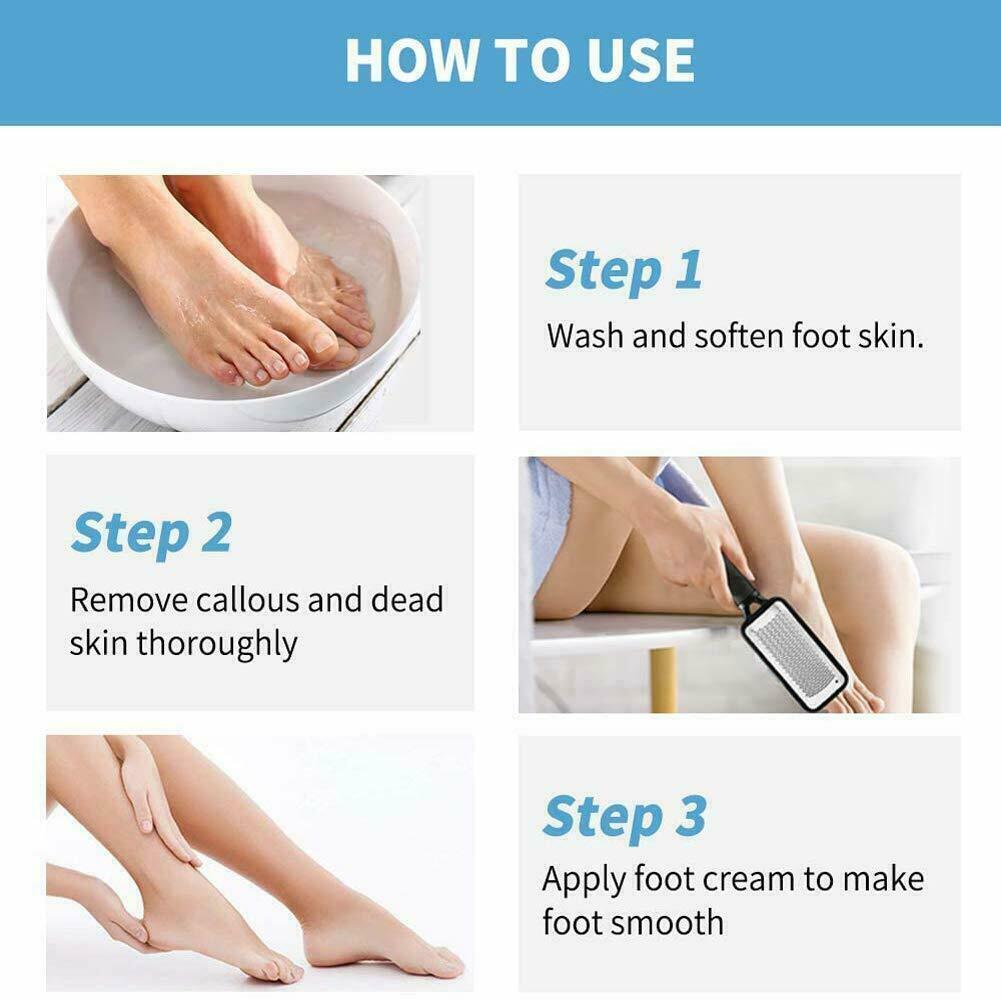 HOW TO USE

Step 1
Wash and soften foot skin.

Step 2
Remove callous and dead skin thoroughly

Step 3
Apply foot cream to make foot smooth