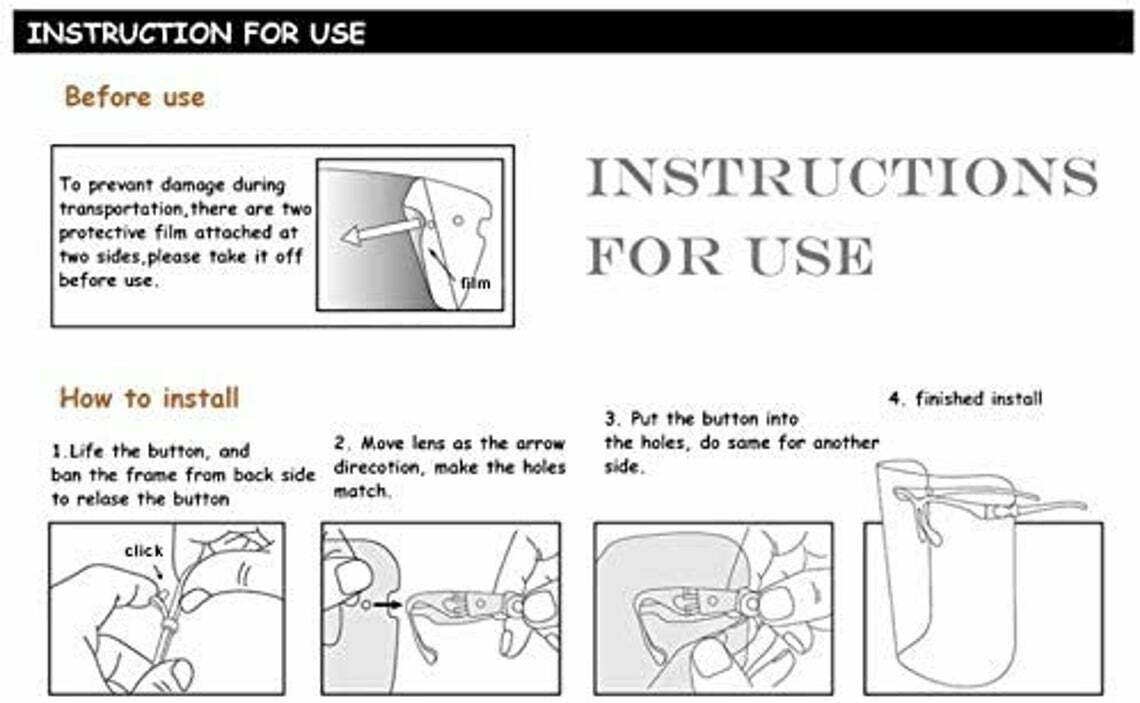 INSTRUCTION FOR USE

Before use

To prevant damage during transportation,there are two protective film attached at two sides,please take it off before use.

film

INSTRUCTIONS FOR USE

How to install

1.Life the button, and ban the frame from back side to relase the button

click

2. Move lens as the arrow direcotion, make the holes match.

3. Put the button into the holes, do same for another side.

4. finished install