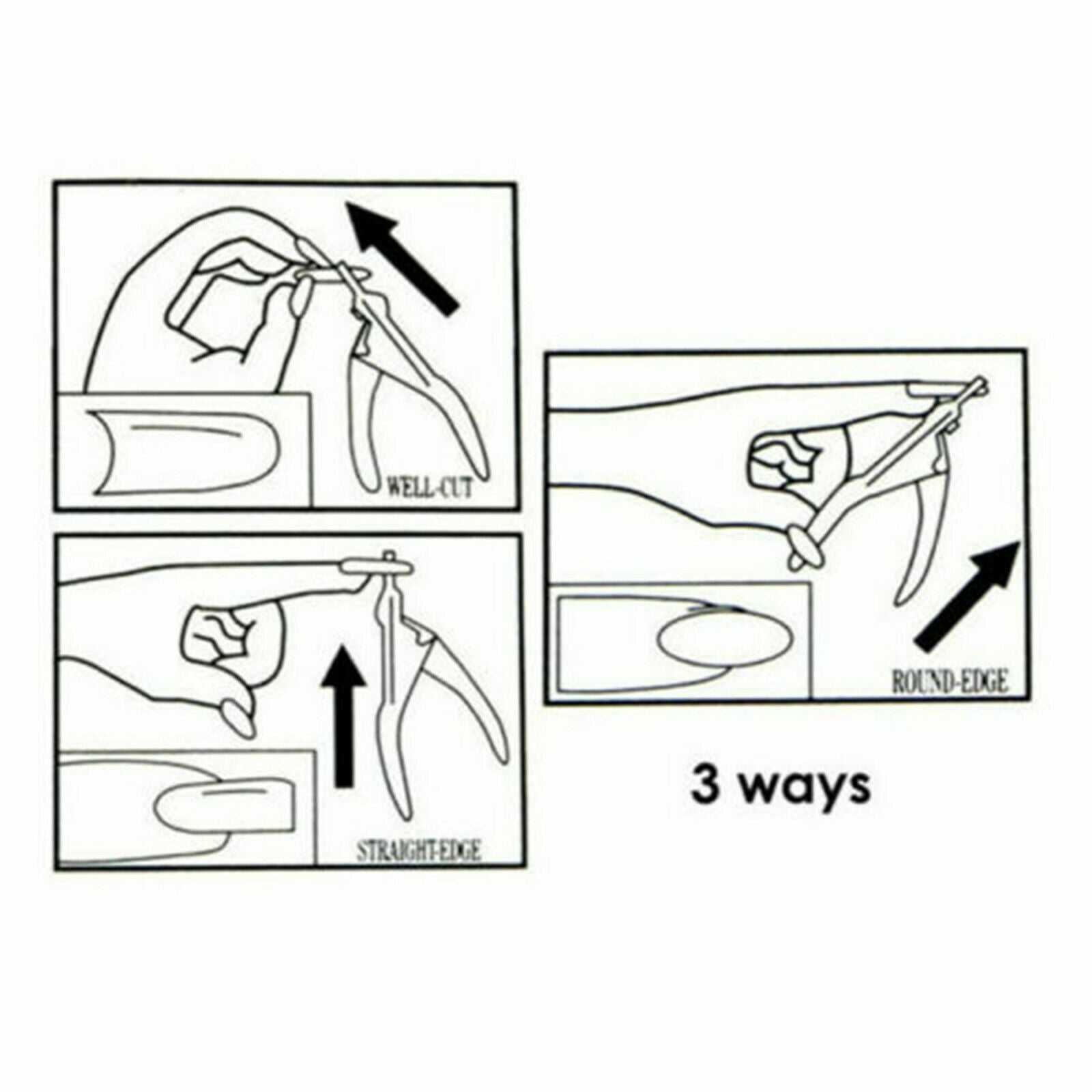 WELL-CUT

STRAIGHT-EDGE

ROUND-EDGE

3 ways